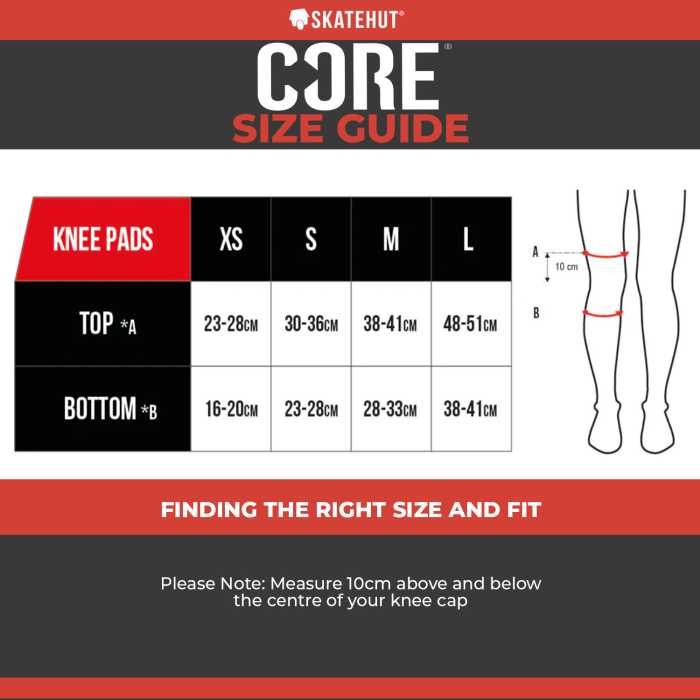 SKATEHUT®

CORE®
SIZE GUIDE

| KNEE PADS | XS | S | M | L |
|---|---|---|---|---|
| TOP *A | 23-28CM | 30-36CM | 38-41CM | 48-51CM |
| BOTTOM *B | 16-20CM | 23-28CM | 28-33CM | 38-41CM |

A
10 cm
B

FINDING THE RIGHT SIZE AND FIT

Please Note: Measure 10cm above and below the centre of your knee cap