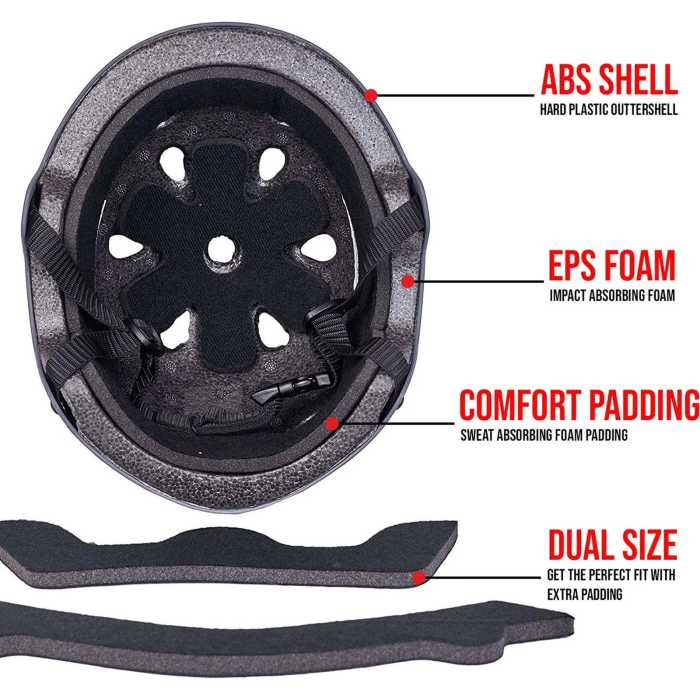 ABS SHELL
HARD PLASTIC OUTTERSHELL

EPS FOAM
IMPACT ABSORBING FOAM

COMFORT PADDING
SWEAT ABSORBING FOAM PADDING

DUAL SIZE
GET THE PERFECT FIT WITH EXTRA PADDING