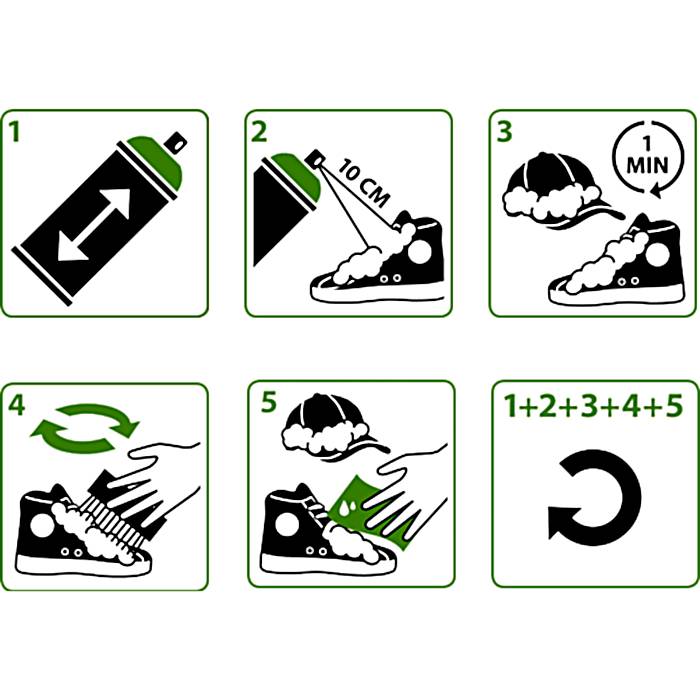 1

2
10 CM

3
1 MIN

4

5

1+2+3+4+5