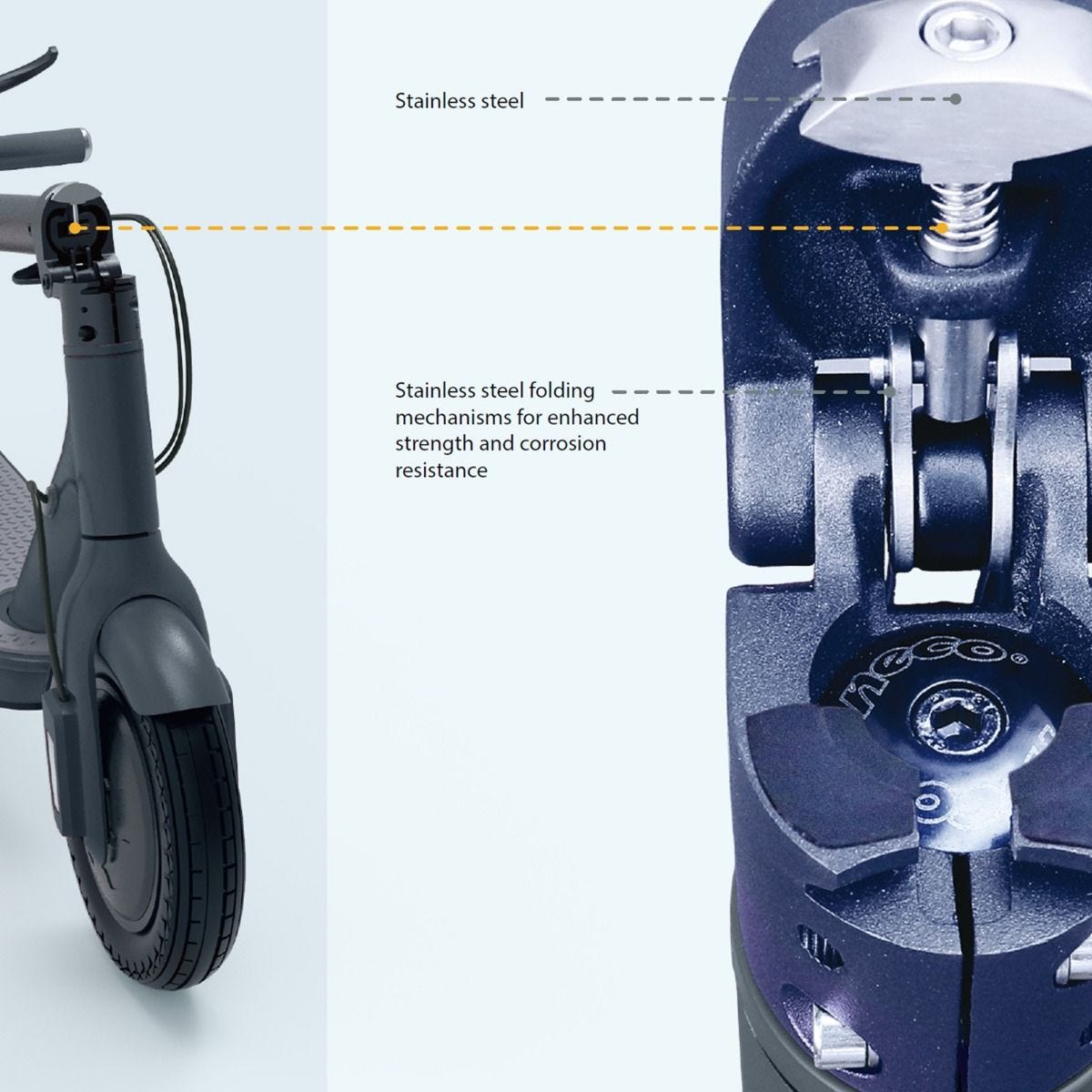 Stainless steel

Stainless steel folding mechanisms for enhanced strength and corrosion resistance

neco